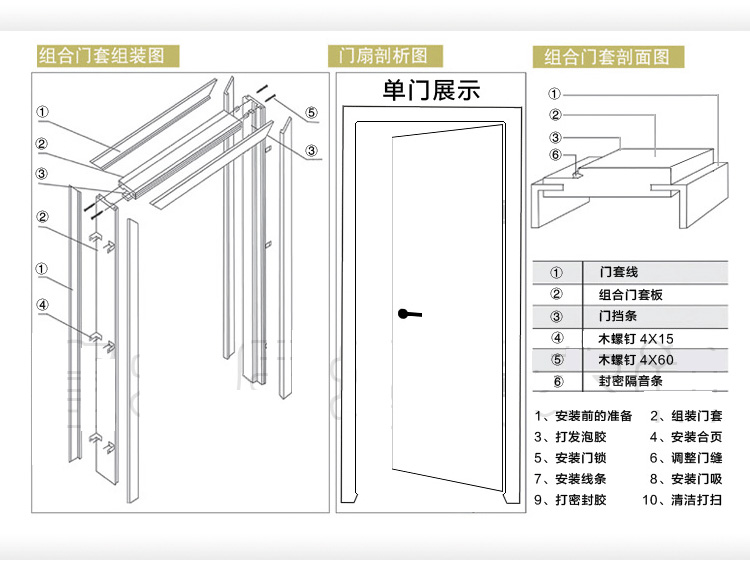 组合门套组装图

①
②
③
②
①
④
⑤
③

门扇剖析图

单门展示

组合门套剖面图

①
②
③
⑥

| ① | 门套线 |
|---|---|
| ② | 组合门套板 |
| ③ | 门挡条 |
| ④ | 木螺钉 4X15 |
| ⑤ | 木螺钉 4X60 |
| ⑥ | 封密隔音条 |

1、安装前的准备　2、组装门套
3、打发泡胶　4、安装合页
5、安装门锁　6、调整门缝
7、安装线条　8、安装门吸
9、打密封胶　10、清洁打扫